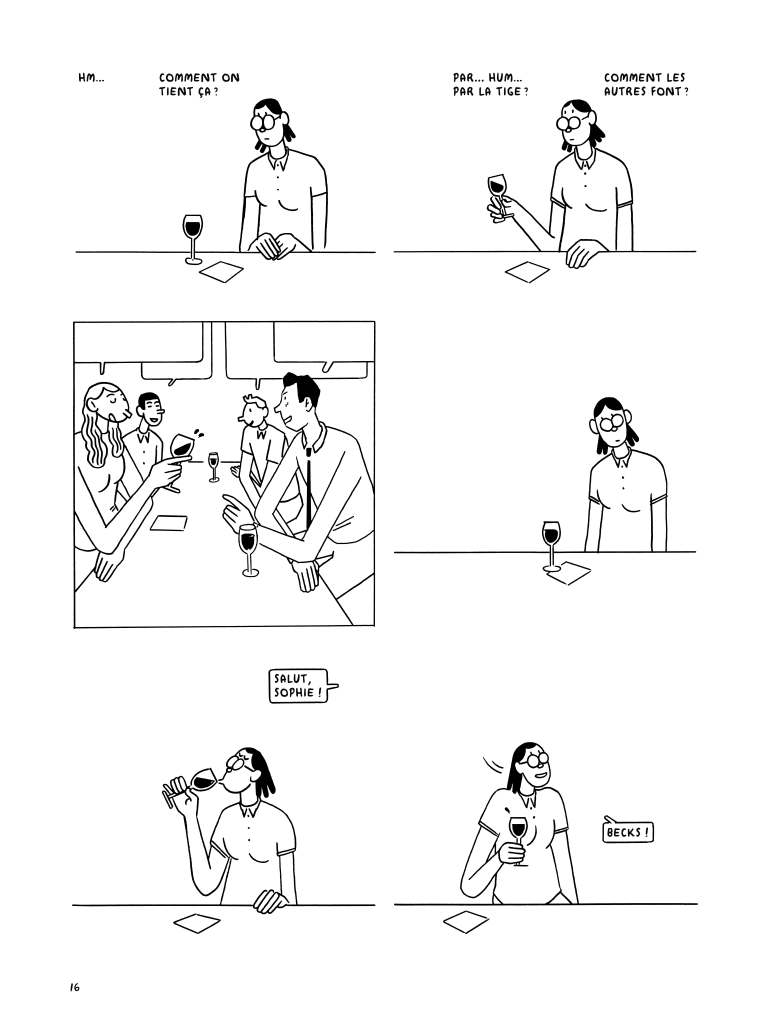 HM...

COMMENT ON TIENT ÇA ?

PAR... HUM... PAR LA TIGE ?

COMMENT LES AUTRES FONT ?

SALUT, SOPHIE !

BECKS !

16